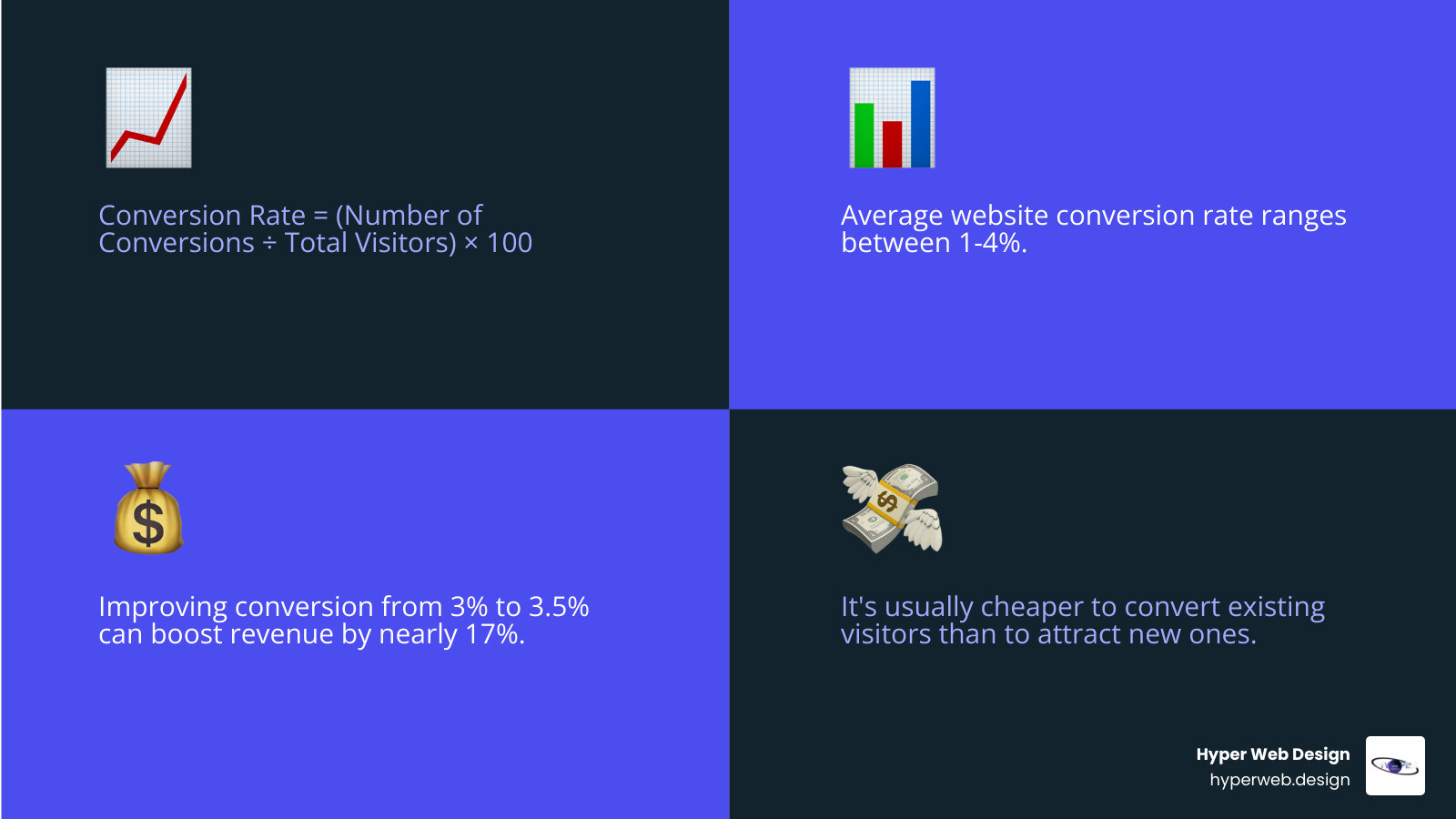 Conversion Rate = (Number of Conversions ÷ Total Visitors) × 100

Average website conversion rate ranges between 1-4%.

Improving conversion from 3% to 3.5% can boost revenue by nearly 17%.

It's usually cheaper to convert existing visitors than to attract new ones.

Hyper Web Design
hyperweb.design