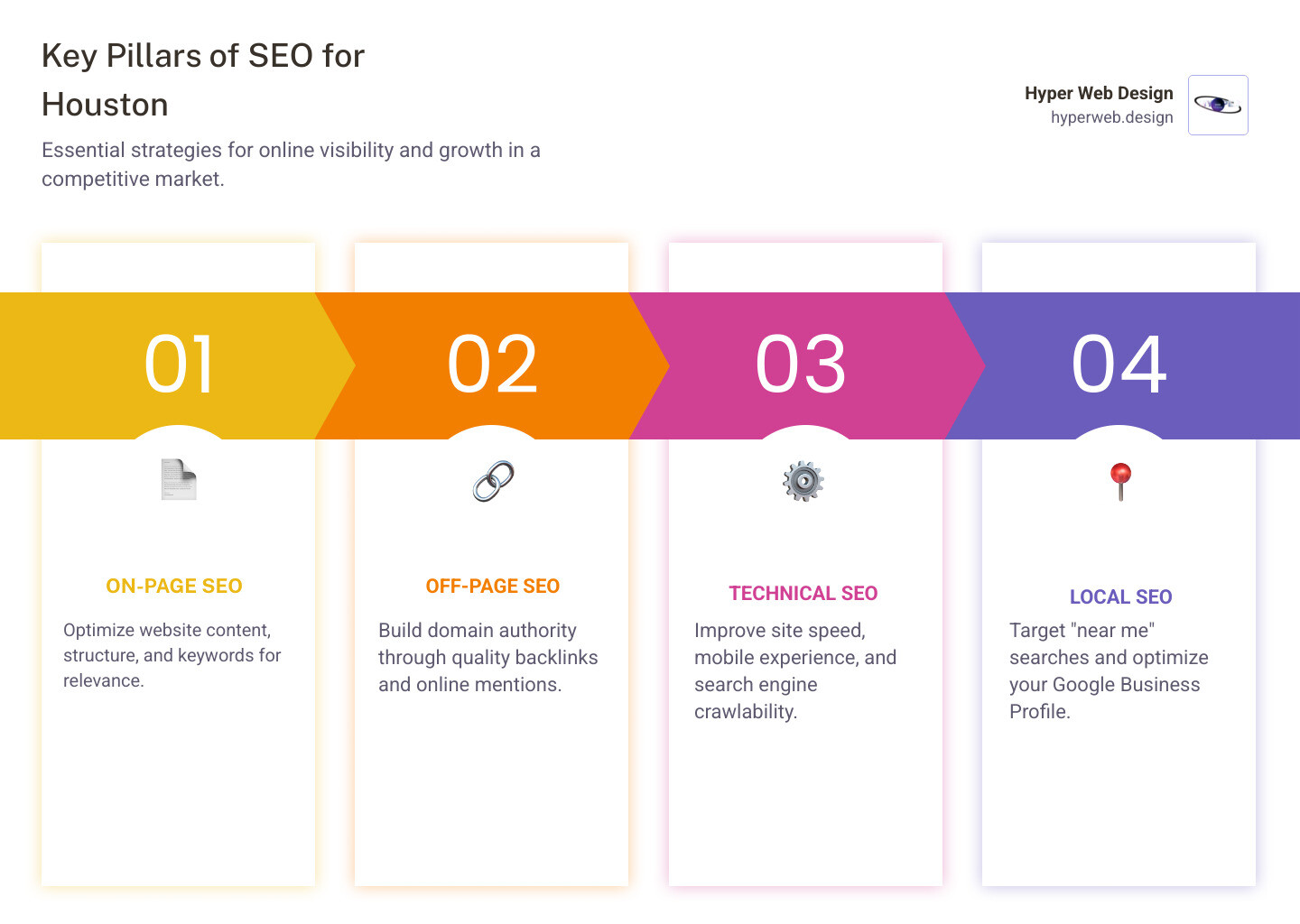 Key Pillars of SEO for Houston

Essential strategies for online visibility and growth in a competitive market.

Hyper Web Design
hyperweb.design

01

ON-PAGE SEO

Optimize website content, structure, and keywords for relevance.

02

OFF-PAGE SEO

Build domain authority through quality backlinks and online mentions.

03

TECHNICAL SEO

Improve site speed, mobile experience, and search engine crawlability.

04

LOCAL SEO

Target "near me" searches and optimize your Google Business Profile.